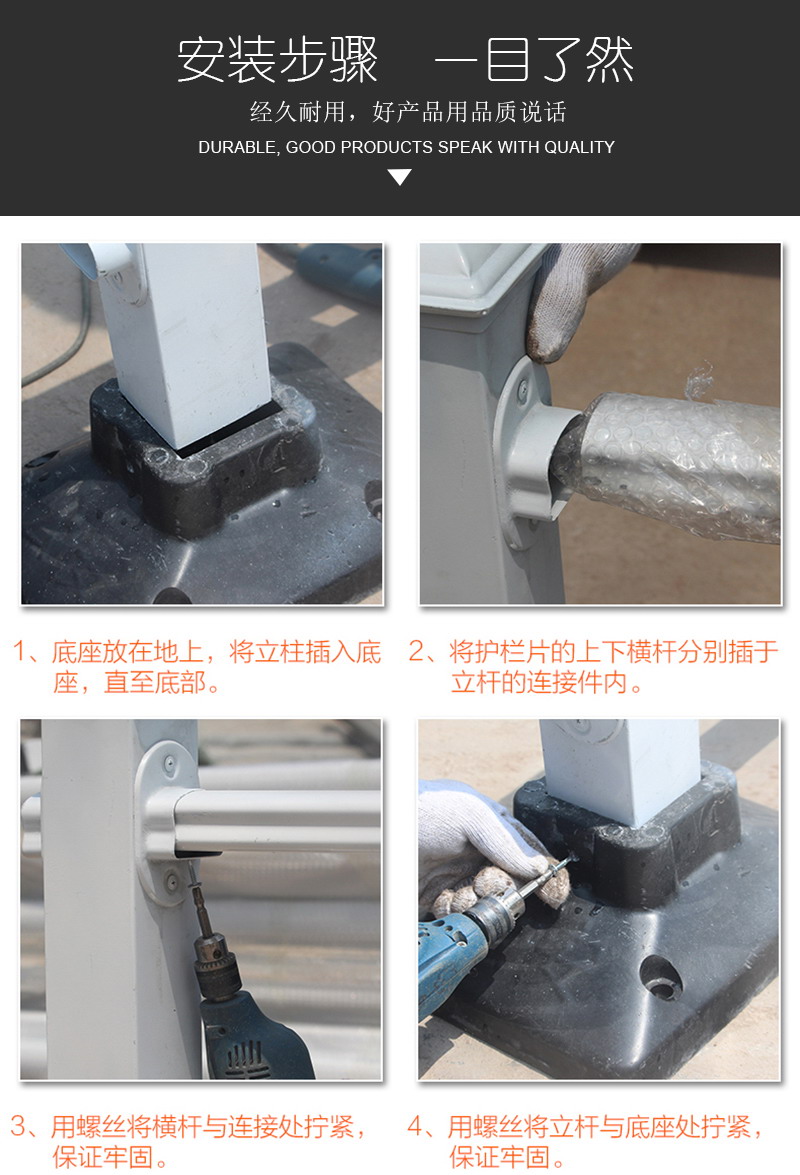 安装步骤　一目了然

经久耐用，好产品用品质说话

DURABLE, GOOD PRODUCTS SPEAK WITH QUALITY

1、底座放在地上，将立柱插入底座，直至底部。

2、将护栏片的上下横杆分别插于立杆的连接件内。

3、用螺丝将横杆与连接处拧紧，保证牢固。

4、用螺丝将立杆与底座处拧紧，保证牢固。